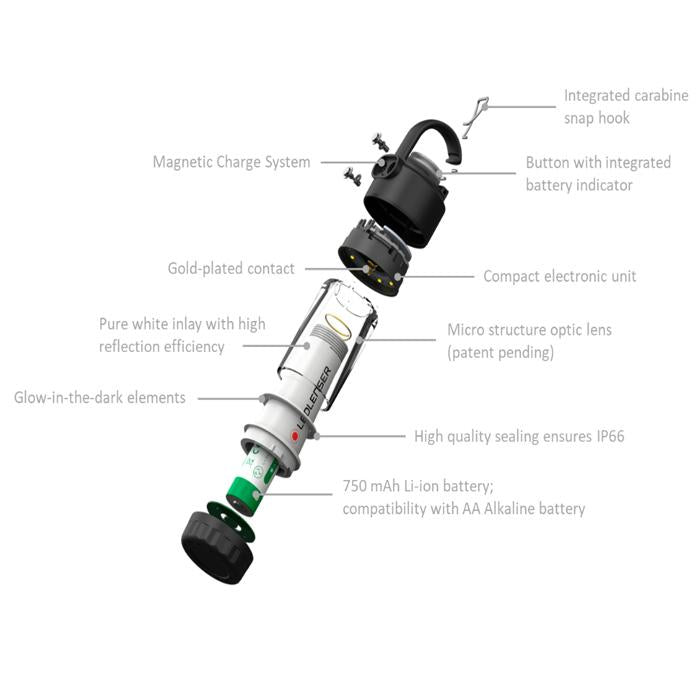 Integrated carabine snap hook

Magnetic Charge System

Button with integrated battery indicator

Gold-plated contact

Compact electronic unit

Pure white inlay with high reflection efficiency

Micro structure optic lens (patent pending)

Glow-in-the-dark elements

LEDLENSER

High quality sealing ensures IP66

750 mAh Li-ion battery; compatibility with AA Alkaline battery