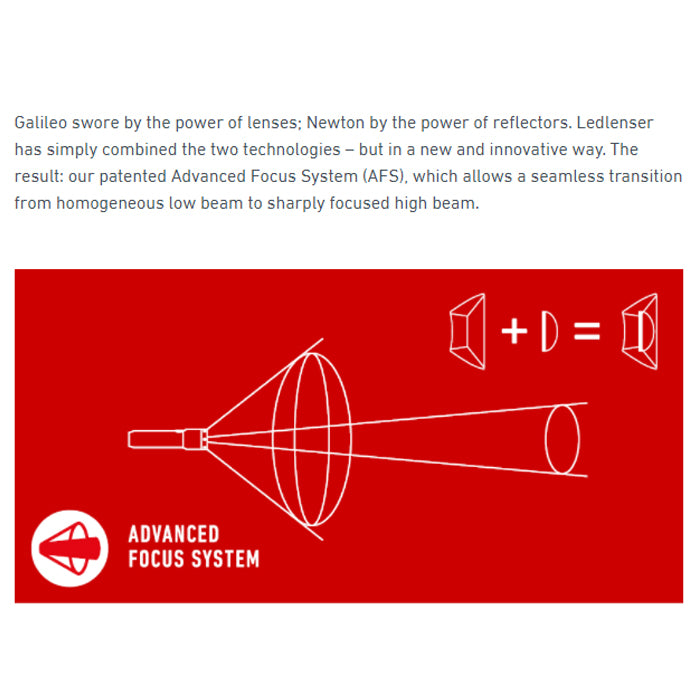 Galileo swore by the power of lenses; Newton by the power of reflectors. Ledlenser has simply combined the two technologies – but in a new and innovative way. The result: our patented Advanced Focus System (AFS), which allows a seamless transition from homogeneous low beam to sharply focused high beam.

+ =

ADVANCED
FOCUS SYSTEM